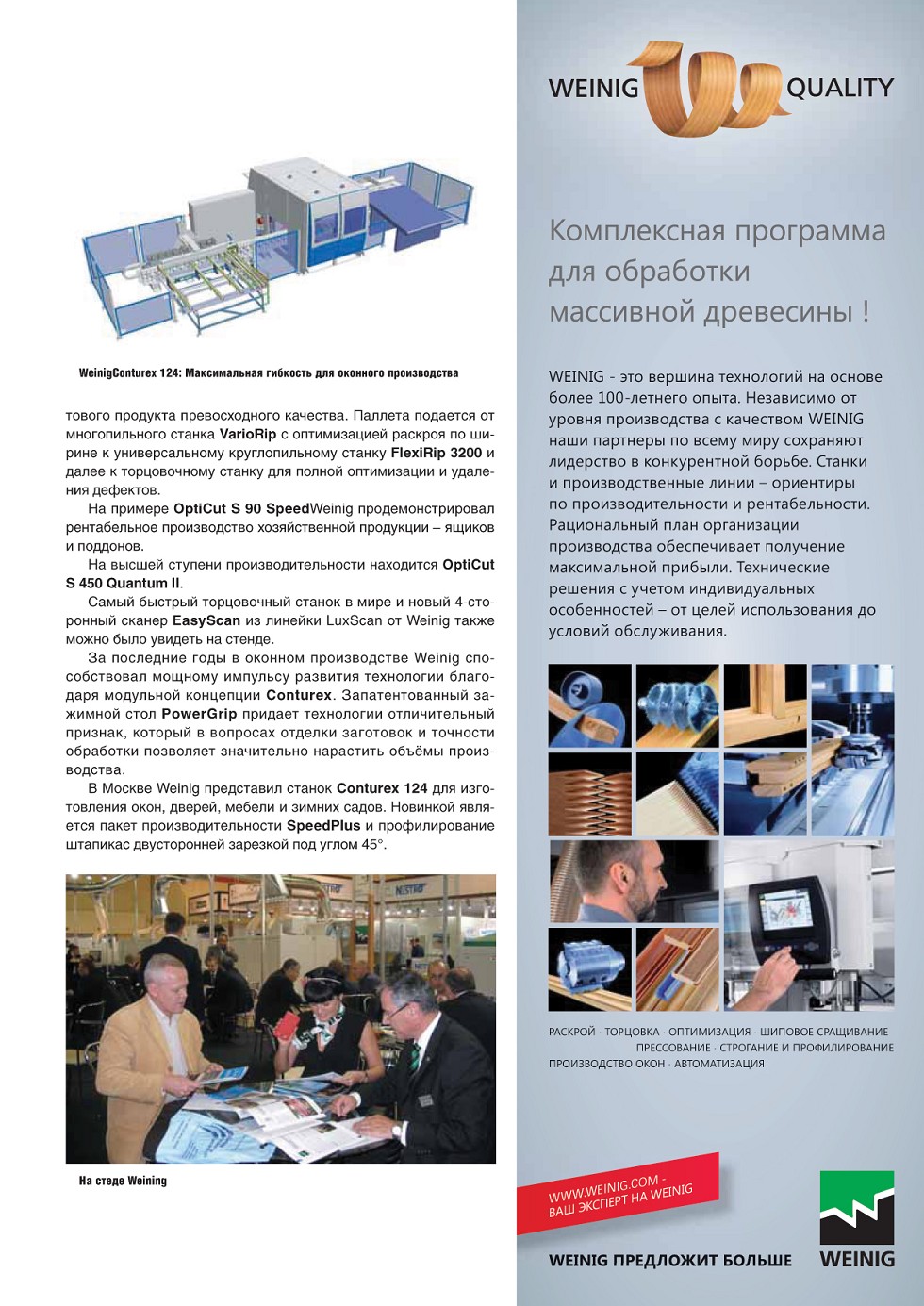 WeinigConturex 124: Максимальная гибкость для оконного производства

тового продукта превосходного качества. Паллета подается от многопильного станка VarioRip с оптимизацией раскроя по ширине к универсальному круглопильному станку FlexiRip 3200 и далее к торцовочному станку для полной оптимизации и удаления дефектов.

На примере OptiCut S 90 SpeedWeinig продемонстрировал рентабельное производство хозяйственной продукции – ящиков и поддонов.

На высшей ступени производительности находится OptiCut S 450 Quantum II.

Самый быстрый торцовочный станок в мире и новый 4-сторонный сканер EasyScan из линейки LuxScan от Weinig также можно было увидеть на стенде.

За последние годы в оконном производстве Weinig способствовал мощному импульсу развития технологии благодаря модульной концепции Conturex. Запатентованный зажимной стол PowerGrip придает технологии отличительный признак, который в вопросах отделки заготовок и точности обработки позволяет значительно нарастить объёмы производства.

В Москве Weinig представил станок Conturex 124 для изготовления окон, дверей, мебели и зимних садов. Новинкой является пакет производительности SpeedPlus и профилирование штапикас двусторонней зарезкой под углом 45°.

На стеде Weinig

WEINIG QUALITY

Комплексная программа для обработки массивной древесины !

WEINIG - это вершина технологий на основе более 100-летнего опыта. Независимо от уровня производства с качеством WEINIG наши партнеры по всему миру сохраняют лидерство в конкурентной борьбе. Станки и производственные линии – ориентиры по производительности и рентабельности. Рациональный план организации производства обеспечивает получение максимальной прибыли. Технические решения с учетом индивидуальных особенностей – от целей использования до условий обслуживания.

РАСКРОЙ · ТОРЦОВКА · ОПТИМИЗАЦИЯ · ШИПОВОЕ СРАЩИВАНИЕ ПРЕССОВАНИЕ · СТРОГАНИЕ И ПРОФИЛИРОВАНИЕ ПРОИЗВОДСТВО ОКОН · АВТОМАТИЗАЦИЯ

WWW.WEINIG.COM - ВАШ ЭКСПЕРТ НА WEINIG

WEINIG ПРЕДЛОЖИТ БОЛЬШЕ

WEINIG