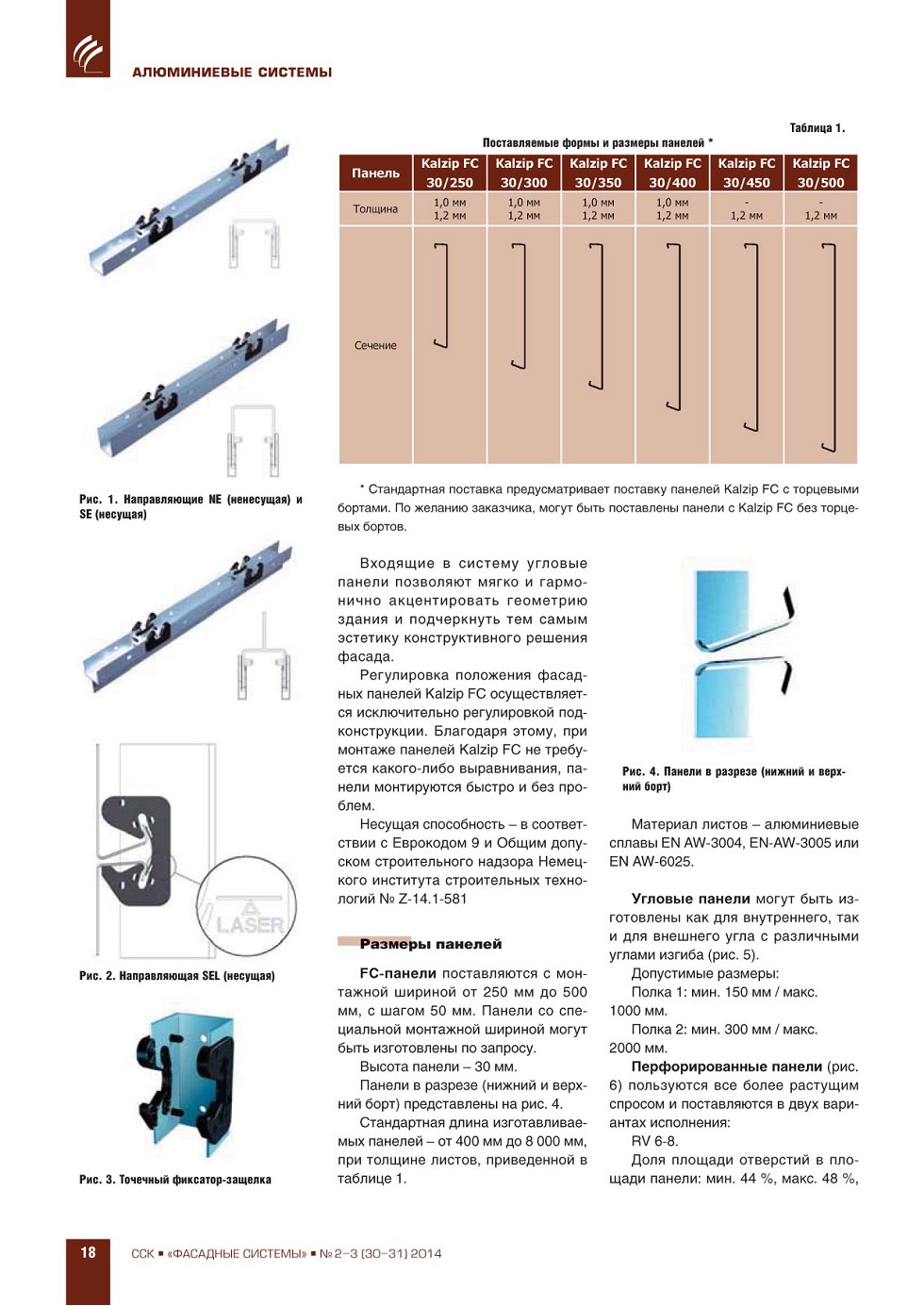 АЛЮМИНИЕВЫЕ СИСТЕМЫ

Таблица 1.

Поставляемые формы и размеры панелей *

| Панель | Kalzip FC 30/250 | Kalzip FC 30/300 | Kalzip FC 30/350 | Kalzip FC 30/400 | Kalzip FC 30/450 | Kalzip FC 30/500 |
|---|---|---|---|---|---|---|
| Толщина | 1,0 мм 1,2 мм | 1,0 мм 1,2 мм | 1,0 мм 1,2 мм | 1,0 мм 1,2 мм | - 1,2 мм | - 1,2 мм |
| Сечение | | | | | | |

* Стандартная поставка предусматривает поставку панелей Kalzip FC с торцевыми бортами. По желанию заказчика, могут быть поставлены панели с Kalzip FC без торцевых бортов.

Рис. 1. Направляющие NE (ненесущая) и SE (несущая)

LASER

Рис. 2. Направляющая SEL (несущая)

Рис. 3. Точечный фиксатор-защелка

Входящие в систему угловые панели позволяют мягко и гармонично акцентировать геометрию здания и подчеркнуть тем самым эстетику конструктивного решения фасада.

Регулировка положения фасадных панелей Kalzip FC осуществляется исключительно регулировкой подконструкции. Благодаря этому, при монтаже панелей Kalzip FC не требуется какого-либо выравнивания, панели монтируются быстро и без проблем.

Несущая способность – в соответствии с Еврокодом 9 и Общим допуском строительного надзора Немецкого института строительных технологий № Z-14.1-581

Размеры панелей

FC-панели поставляются с монтажной шириной от 250 мм до 500 мм, с шагом 50 мм. Панели со специальной монтажной шириной могут быть изготовлены по запросу.

Высота панели – 30 мм.

Панели в разрезе (нижний и верхний борт) представлены на рис. 4.

Стандартная длина изготавливаемых панелей – от 400 мм до 8 000 мм, при толщине листов, приведенной в таблице 1.

Рис. 4. Панели в разрезе (нижний и верхний борт)

Материал листов – алюминиевые сплавы EN AW-3004, EN-AW-3005 или EN AW-6025.

Угловые панели могут быть изготовлены как для внутреннего, так и для внешнего угла с различными углами изгиба (рис. 5).

Допустимые размеры:

Полка 1: мин. 150 мм / макс. 1000 мм.

Полка 2: мин. 300 мм / макс. 2000 мм.

Перфорированные панели (рис. 6) пользуются все более растущим спросом и поставляются в двух вариантах исполнения:

RV 6-8.

Доля площади отверстий в площади панели: мин. 44 %, макс. 48 %,

18 ССК ▪ «ФАСАДНЫЕ СИСТЕМЫ» ▪ № 2–3 (30–31) 2014