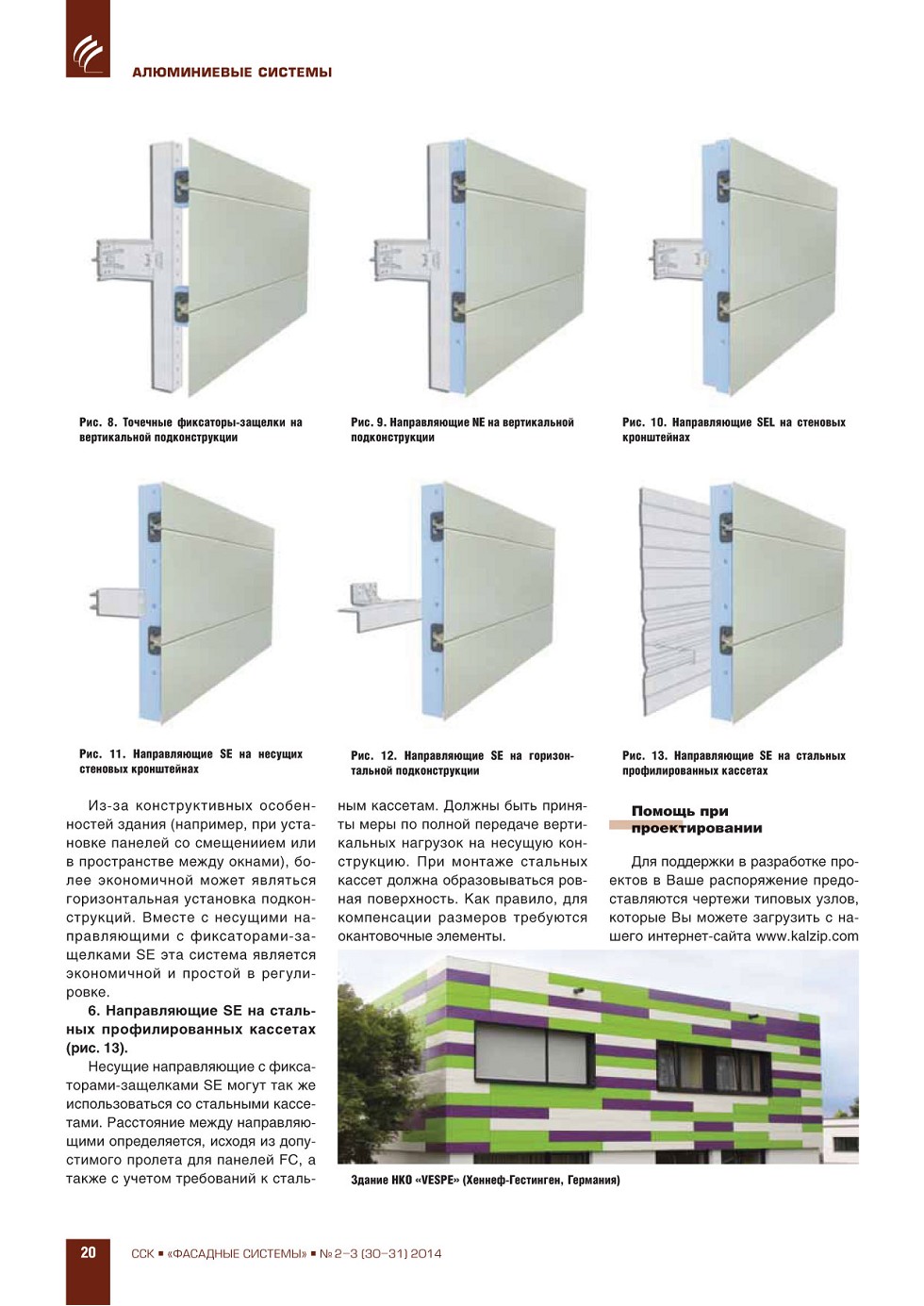 АЛЮМИНИЕВЫЕ СИСТЕМЫ

Рис. 8. Точечные фиксаторы-защелки на вертикальной подконструкции

Рис. 9. Направляющие NE на вертикальной подконструкции

Рис. 10. Направляющие SEL на стеновых кронштейнах

Рис. 11. Направляющие SE на несущих стеновых кронштейнах

Рис. 12. Направляющие SE на горизонтальной подконструкции

Рис. 13. Направляющие SE на стальных профилированных кассетах

Из-за конструктивных особенностей здания (например, при установке панелей со смещениием или в пространстве между окнами), более экономичной может являться горизонтальная установка подконструкций. Вместе с несущими направляющими с фиксаторами-защелками SE эта система является экономичной и простой в регулировке.

6. Направляющие SE на стальных профилированных кассетах (рис. 13).

Несущие направляющие с фиксаторами-защелками SE могут так же использоваться со стальными кассетами. Расстояние между направляющими определяется, исходя из допустимого пролета для панелей FC, а также с учетом требований к стальным кассетам. Должны быть приняты меры по полной передаче вертикальных нагрузок на несущую конструкцию. При монтаже стальных кассет должна образовываться ровная поверхность. Как правило, для компенсации размеров требуются окантовочные элементы.

Помощь при проектировании

Для поддержки в разработке проектов в Ваше распоряжение предоставляются чертежи типовых узлов, которые Вы можете загрузить с нашего интернет-сайта www.kalzip.com

Здание НКО «VESPE» (Хеннеф-Гестинген, Германия)

20

ССК ▪ «ФАСАДНЫЕ СИСТЕМЫ» ▪ № 2–3 (30–31) 2014