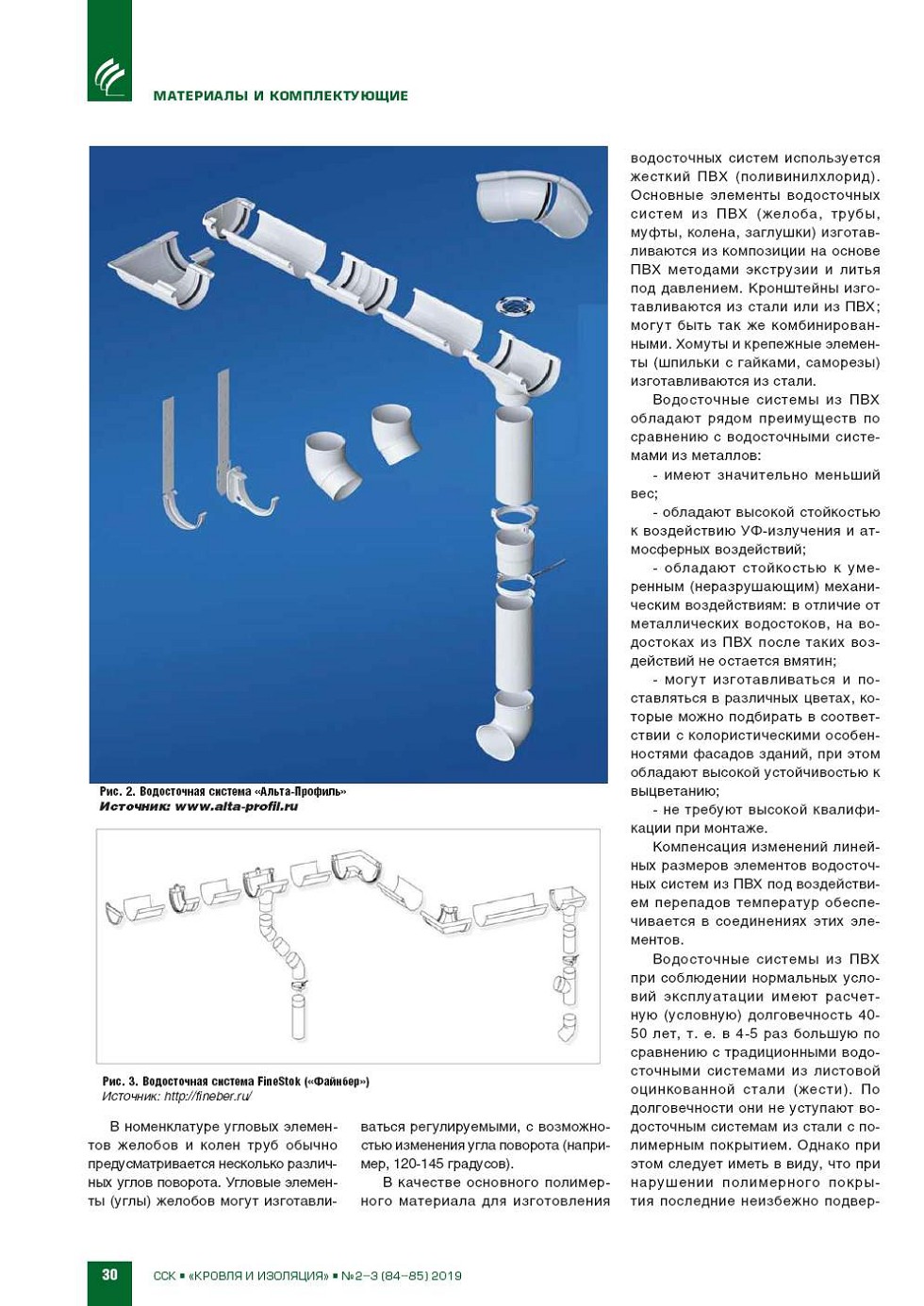 МАТЕРИАЛЫ И КОМПЛЕКТУЮЩИЕ

Рис. 2. Водосточная система «Альта-Профиль»
Источник: www.alta-profil.ru

Рис. 3. Водосточная система FineStok («Файнбер»)
Источник: http://fineber.ru/

В номенклатуре угловых элементов желобов и колен труб обычно предусматривается несколько различных углов поворота. Угловые элементы (углы) желобов могут изготавливаться регулируемыми, с возможностью изменения угла поворота (например, 120-145 градусов).

В качестве основного полимерного материала для изготовления водосточных систем используется жесткий ПВХ (поливинилхлорид). Основные элементы водосточных систем из ПВХ (желоба, трубы, муфты, колена, заглушки) изготавливаются из композиции на основе ПВХ методами экструзии и литья под давлением. Кронштейны изготавливаются из стали или из ПВХ; могут быть так же комбинированными. Хомуты и крепежные элементы (шпильки с гайками, саморезы) изготавливаются из стали.

Водосточные системы из ПВХ обладают рядом преимуществ по сравнению с водосточными системами из металлов:

- имеют значительно меньший вес;

- обладают высокой стойкостью к воздействию УФ-излучения и атмосферных воздействий;

- обладают стойкостью к умеренным (неразрушающим) механическим воздействиям: в отличие от металлических водостоков, на водостоках из ПВХ после таких воздействий не остается вмятин;

- могут изготавливаться и поставляться в различных цветах, которые можно подбирать в соответствии с колористическими особенностями фасадов зданий, при этом обладают высокой устойчивостью к выцветанию;

- не требуют высокой квалификации при монтаже.

Компенсация изменений линейных размеров элементов водосточных систем из ПВХ под воздействием перепадов температур обеспечивается в соединениях этих элементов.

Водосточные системы из ПВХ при соблюдении нормальных условий эксплуатации имеют расчетную (условную) долговечность 40-50 лет, т. е. в 4-5 раз большую по сравнению с традиционными водосточными системами из листовой оцинкованной стали (жести). По долговечности они не уступают водосточным системам из стали с полимерным покрытием. Однако при этом следует иметь в виду, что при нарушении полимерного покрытия последние неизбежно подвер-

30 ССК ▪ «КРОВЛЯ И ИЗОЛЯЦИЯ» ▪ №2–3 (84–85) 2019