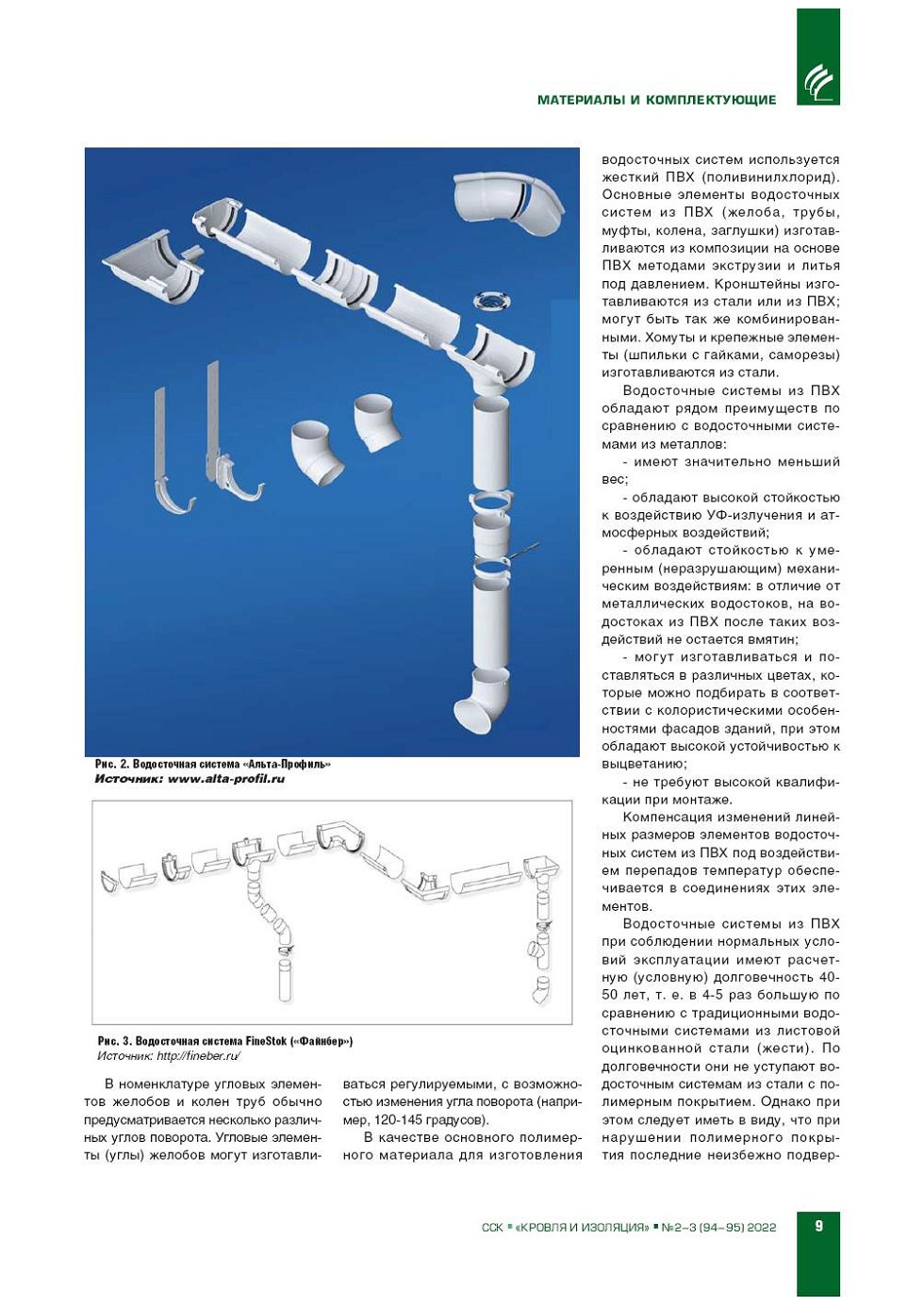 МАТЕРИАЛЫ И КОМПЛЕКТУЮЩИЕ

Рис. 2. Водосточная система «Альта-Профиль»
Источник: www.alta-profil.ru

Рис. 3. Водосточная система FineStok («Файнбер»)
Источник: http://fineber.ru/

В номенклатуре угловых элементов желобов и колен труб обычно предусматривается несколько различных углов поворота. Угловые элементы (углы) желобов могут изготавливаться регулируемыми, с возможностью изменения угла поворота (например, 120-145 градусов).

В качестве основного полимерного материала для изготовления водосточных систем используется жесткий ПВХ (поливинилхлорид). Основные элементы водосточных систем из ПВХ (желоба, трубы, муфты, колена, заглушки) изготавливаются из композиции на основе ПВХ методами экструзии и литья под давлением. Кронштейны изготавливаются из стали или из ПВХ; могут быть так же комбинированными. Хомуты и крепежные элементы (шпильки с гайками, саморезы) изготавливаются из стали.

Водосточные системы из ПВХ обладают рядом преимуществ по сравнению с водосточными системами из металлов:

- имеют значительно меньший вес;

- обладают высокой стойкостью к воздействию УФ-излучения и атмосферных воздействий;

- обладают стойкостью к умеренным (неразрушающим) механическим воздействиям: в отличие от металлических водостоков, на водостоках из ПВХ после таких воздействий не остается вмятин;

- могут изготавливаться и поставляться в различных цветах, которые можно подбирать в соответствии с колористическими особенностями фасадов зданий, при этом обладают высокой устойчивостью к выцветанию;

- не требуют высокой квалификации при монтаже.

Компенсация изменений линейных размеров элементов водосточных систем из ПВХ под воздействием перепадов температур обеспечивается в соединениях этих элементов.

Водосточные системы из ПВХ при соблюдении нормальных условий эксплуатации имеют расчетную (условную) долговечность 40-50 лет, т. е. в 4-5 раз большую по сравнению с традиционными водосточными системами из листовой оцинкованной стали (жести). По долговечности они не уступают водосточным системам из стали с полимерным покрытием. Однако при этом следует иметь в виду, что при нарушении полимерного покрытия последние неизбежно подвер-

ССК ▪ «КРОВЛЯ И ИЗОЛЯЦИЯ» ▪ №2–3 (94–95) 2022 9