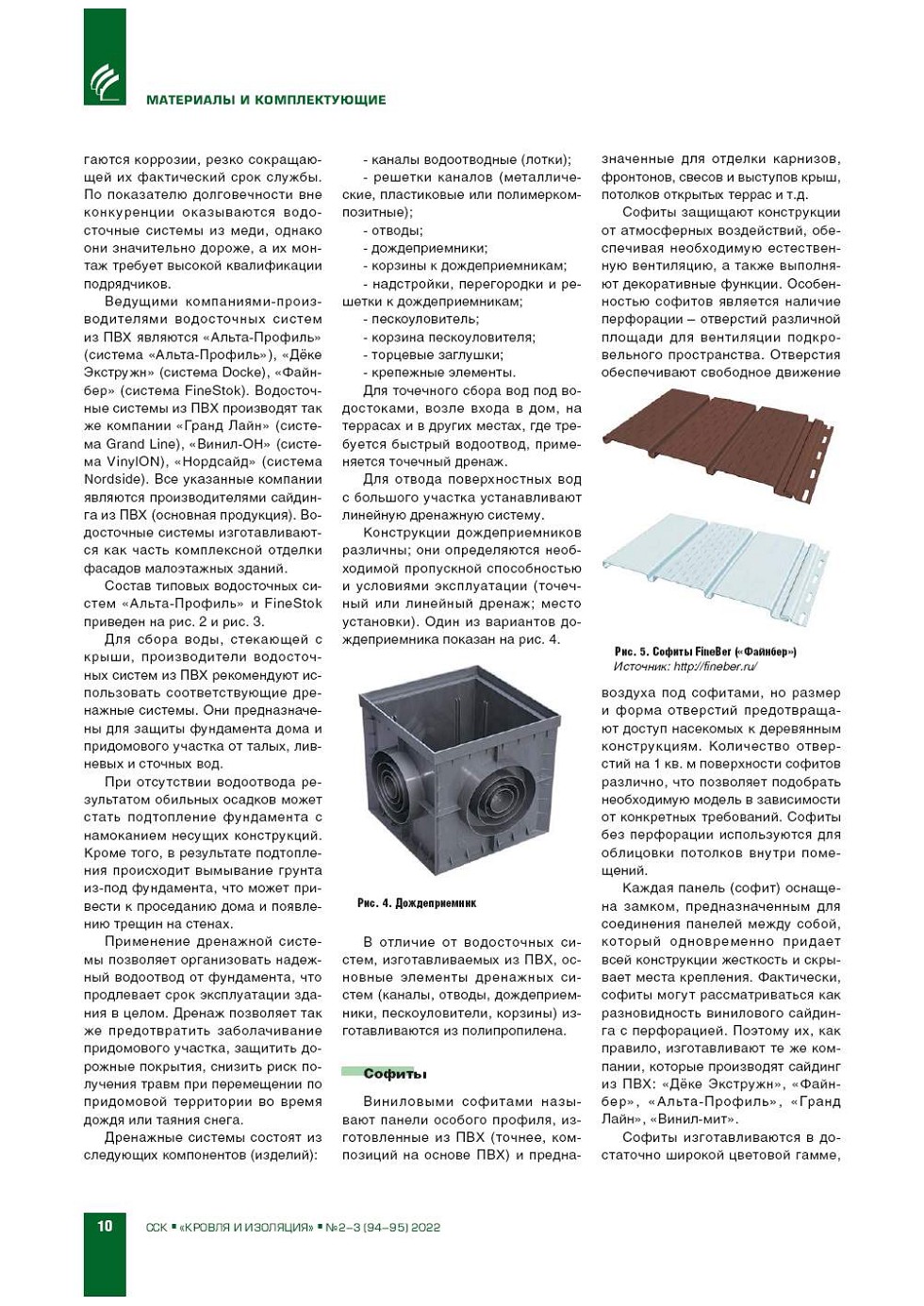 МАТЕРИАЛЫ И КОМПЛЕКТУЮЩИЕ

гаются коррозии, резко сокращающей их фактический срок службы. По показателю долговечности вне конкуренции оказываются водосточные системы из меди, однако они значительно дороже, а их монтаж требует высокой квалификации подрядчиков.

Ведущими компаниями-производителями водосточных систем из ПВХ являются «Альта-Профиль» (система «Альта-Профиль»), «Дёке Экстружн» (система Docke), «Файнбер» (система FineStok). Водосточные системы из ПВХ производят так же компании «Гранд Лайн» (система Grand Line), «Винил-ОН» (система VinylON), «Нордсайд» (система Nordside). Все указанные компании являются производителями сайдинга из ПВХ (основная продукция). Водосточные системы изготавливаются как часть комплексной отделки фасадов малоэтажных зданий.

Состав типовых водосточных систем «Альта-Профиль» и FineStok приведен на рис. 2 и рис. 3.

Для сбора воды, стекающей с крыши, производители водосточных систем из ПВХ рекомендуют использовать соответствующие дренажные системы. Они предназначены для защиты фундамента дома и придомового участка от талых, ливневых и сточных вод.

При отсутствии водоотвода результатом обильных осадков может стать подтопление фундамента с намоканием несущих конструкций. Кроме того, в результате подтопления происходит вымывание грунта из-под фундамента, что может привести к проседанию дома и появлению трещин на стенах.

Применение дренажной системы позволяет организовать надежный водоотвод от фундамента, что продлевает срок эксплуатации здания в целом. Дренаж позволяет так же предотвратить заболачивание придомового участка, защитить дорожные покрытия, снизить риск получения травм при перемещении по придомовой территории во время дождя или таяния снега.

Дренажные системы состоят из следующих компонентов (изделий):

- каналы водоотводные (лотки);
- решетки каналов (металлические, пластиковые или полимеркомпозитные);
- отводы;
- дождеприемники;
- корзины к дождеприемникам;
- надстройки, перегородки и решетки к дождеприемникам;
- пескоуловитель;
- корзина пескоуловителя;
- торцевые заглушки;
- крепежные элементы.

Для точечного сбора вод под водостоками, возле входа в дом, на террасах и в других местах, где требуется быстрый водоотвод, применяется точечный дренаж.

Для отвода поверхностных вод с большого участка устанавливают линейную дренажную систему.

Конструкции дождеприемников различны; они определяются необходимой пропускной способностью и условиями эксплуатации (точечный или линейный дренаж; место установки). Один из вариантов дождеприемника показан на рис. 4.

Рис. 4. Дождеприемник

В отличие от водосточных систем, изготавливаемых из ПВХ, основные элементы дренажных систем (каналы, отводы, дождеприемники, пескоуловители, корзины) изготавливаются из полипропилена.

Софиты

Виниловыми софитами называют панели особого профиля, изготовленные из ПВХ (точнее, композиций на основе ПВХ) и предназначенные для отделки карнизов, фронтонов, свесов и выступов крыш, потолков открытых террас и т.д.

Софиты защищают конструкции от атмосферных воздействий, обеспечивая необходимую естественную вентиляцию, а также выполняют декоративные функции. Особенностью софитов является наличие перфорации – отверстий различной площади для вентиляции подкровельного пространства. Отверстия обеспечивают свободное движение

Рис. 5. Софиты FineBer («Файнбер»)
Источник: http://fineber.ru/

воздуха под софитами, но размер и форма отверстий предотвращают доступ насекомых к деревянным конструкциям. Количество отверстий на 1 кв. м поверхности софитов различно, что позволяет подобрать необходимую модель в зависимости от конкретных требований. Софиты без перфорации используются для облицовки потолков внутри помещений.

Каждая панель (софит) оснащена замком, предназначенным для соединения панелей между собой, который одновременно придает всей конструкции жесткость и скрывает места крепления. Фактически, софиты могут рассматриваться как разновидность винилового сайдинга с перфорацией. Поэтому их, как правило, изготавливают те же компании, которые производят сайдинг из ПВХ: «Дёке Экстружн», «Файнбер», «Альта-Профиль», «Гранд Лайн», «Винил-мит».

Софиты изготавливаются в достаточно широкой цветовой гамме,

10 ССК ▪ «КРОВЛЯ И ИЗОЛЯЦИЯ» ▪ №2–3 (94–95) 2022