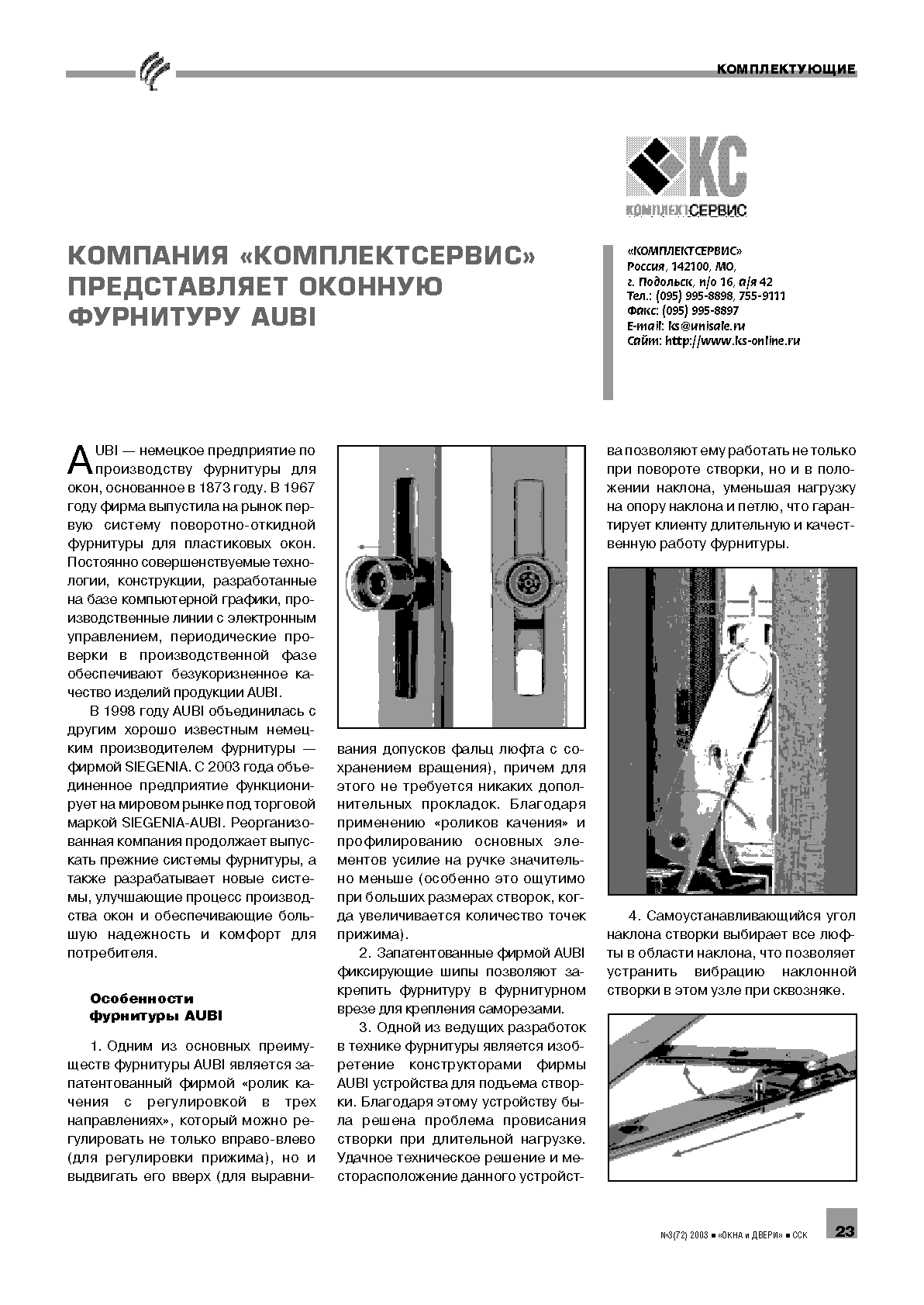 КОМПЛЕКТУЮЩИЕ

КС
КОМПЛЕКТСЕРВИС

КОМПАНИЯ «КОМПЛЕКТСЕРВИС» ПРЕДСТАВЛЯЕТ ОКОННУЮ ФУРНИТУРУ AUBI

«КОМПЛЕКТСЕРВИС»
Россия, 142100, МО,
г. Подольск, п/о 16, а/я 42
Тел.: (095) 995-8898, 755-9111
Факс: (095) 995-8897
E-mail: ks@unisale.ru
Сайт: http://www.ks-online.ru

AUBI — немецкое предприятие по производству фурнитуры для окон, основанное в 1873 году. В 1967 году фирма выпустила на рынок первую систему поворотно-откидной фурнитуры для пластиковых окон. Постоянно совершенствуемые технологии, конструкции, разработанные на базе компьютерной графики, производственные линии с электронным управлением, периодические проверки в производственной фазе обеспечивают безукоризненное качество изделий продукции AUBI.

В 1998 году AUBI объединилась с другим хорошо известным немецким производителем фурнитуры — фирмой SIEGENIA. С 2003 года объединенное предприятие функционирует на мировом рынке под торговой маркой SIEGENIA-AUBI. Реорганизованная компания продолжает выпускать прежние системы фурнитуры, а также разрабатывает новые системы, улучшающие процесс производства окон и обеспечивающие большую надежность и комфорт для потребителя.

Особенности фурнитуры AUBI

1. Одним из основных преимуществ фурнитуры AUBI является запатентованный фирмой «ролик качения с регулировкой в трех направлениях», который можно регулировать не только вправо-влево (для регулировки прижима), но и выдвигать его вверх (для выравнивания допусков фальц люфта с сохранением вращения), причем для этого не требуется никаких дополнительных прокладок. Благодаря применению «роликов качения» и профилированию основных элементов усилие на ручке значительно меньше (особенно это ощутимо при больших размерах створок, когда увеличивается количество точек прижима).

2. Запатентованные фирмой AUBI фиксирующие шипы позволяют закрепить фурнитуру в фурнитурном врезе для крепления саморезами.

3. Одной из ведущих разработок в технике фурнитуры является изобретение конструкторами фирмы AUBI устройства для подъема створки. Благодаря этому устройству была решена проблема провисания створки при длительной нагрузке. Удачное техническое решение и месторасположение данного устройства позволяют ему работать не только при повороте створки, но и в положении наклона, уменьшая нагрузку на опору наклона и петлю, что гарантирует клиенту длительную и качественную работу фурнитуры.

4. Самоустанавливающийся угол наклона створки выбирает все люфты в области наклона, что позволяет устранить вибрацию наклонной створки в этом узле при сквозняке.

№3(72) 2003 ■ «ОКНА и ДВЕРИ» ■ ССК 23