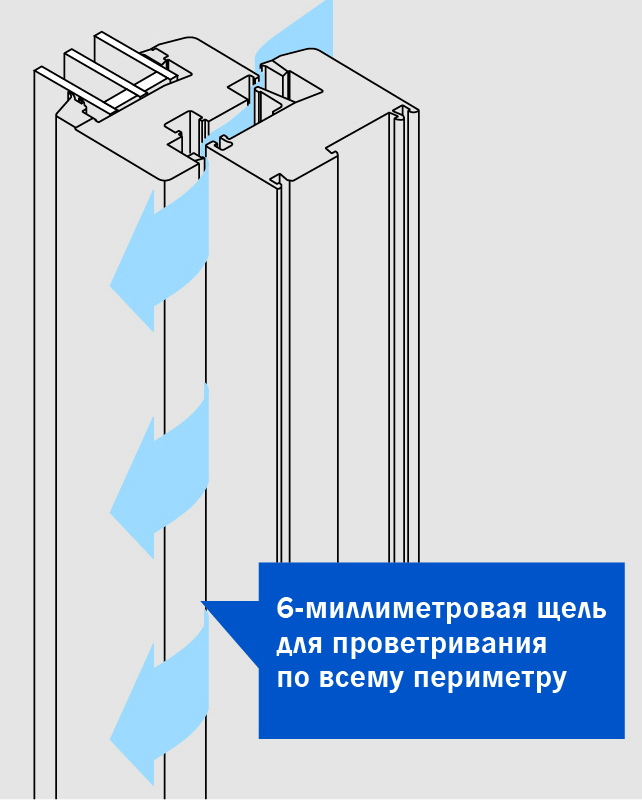 6-миллиметровая щель для проветривания по всему периметру